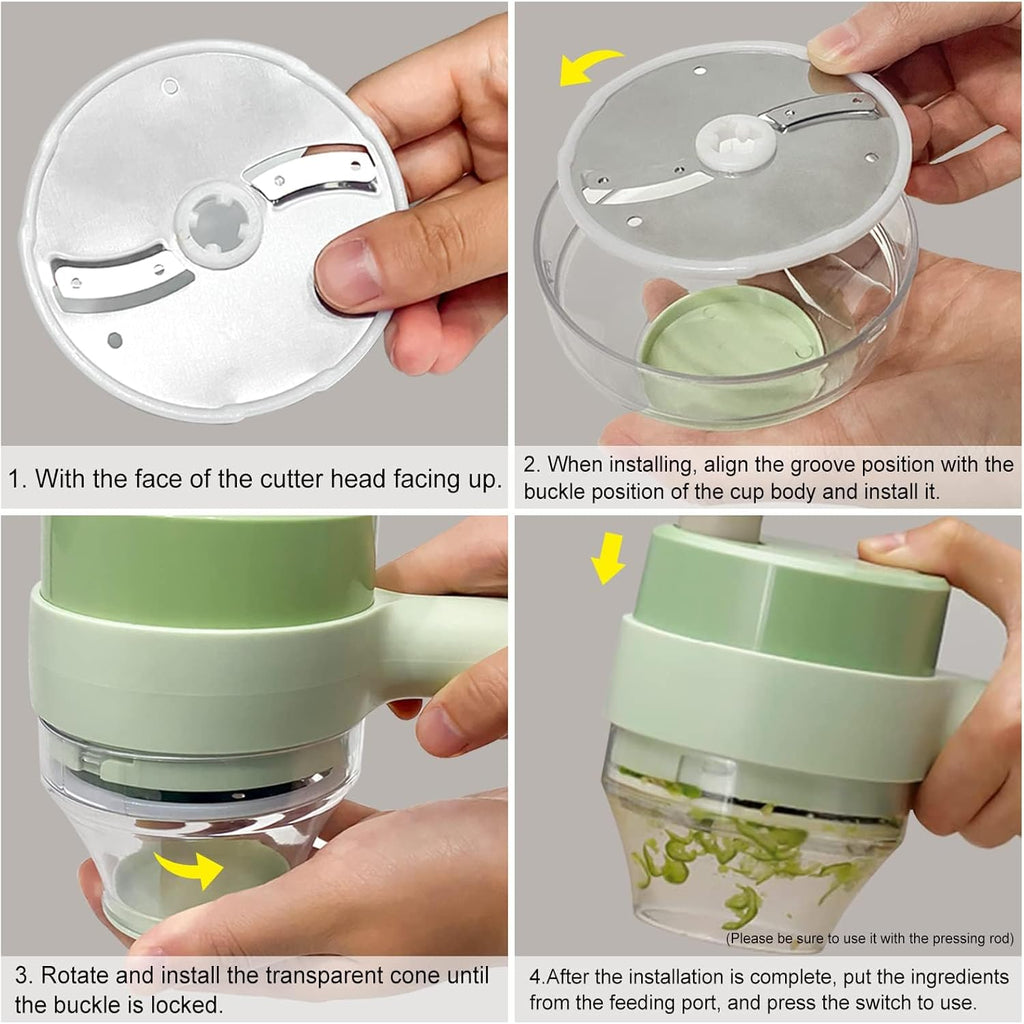 1. With the face of the cutter head facing up.

2. When installing, align the groove position with the buckle position of the cup body and install it.

3. Rotate and install the transparent cone until the buckle is locked.

(Please be sure to use it with the pressing rod)

4.After the installation is complete, put the ingredients from the feeding port, and press the switch to use.